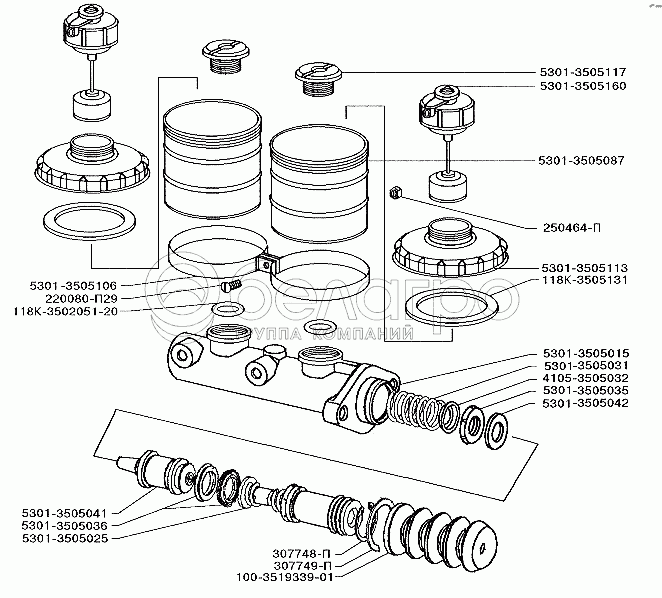 5301-3505117
5301-3505160
5301-3505087
250464-П
5301-3505113
118К-3505131
5301-3505106
220080-П29
118К-3502051-20
белагро
ГРУППА КОМПАНИЙ
5301-3505015
5301-3505031
4105-3505032
5301-3505035
5301-3505042
5301-3505041
5301-3505036
5301-3505025
307748-П
307749-П
100-3519339-01